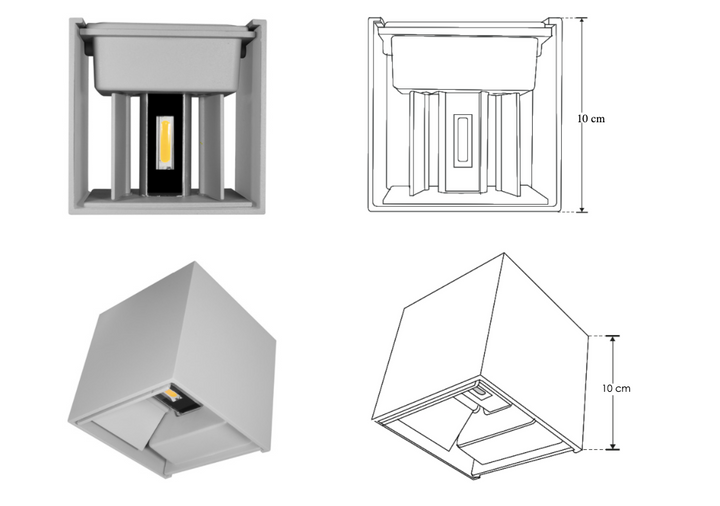 10 cm

10 cm